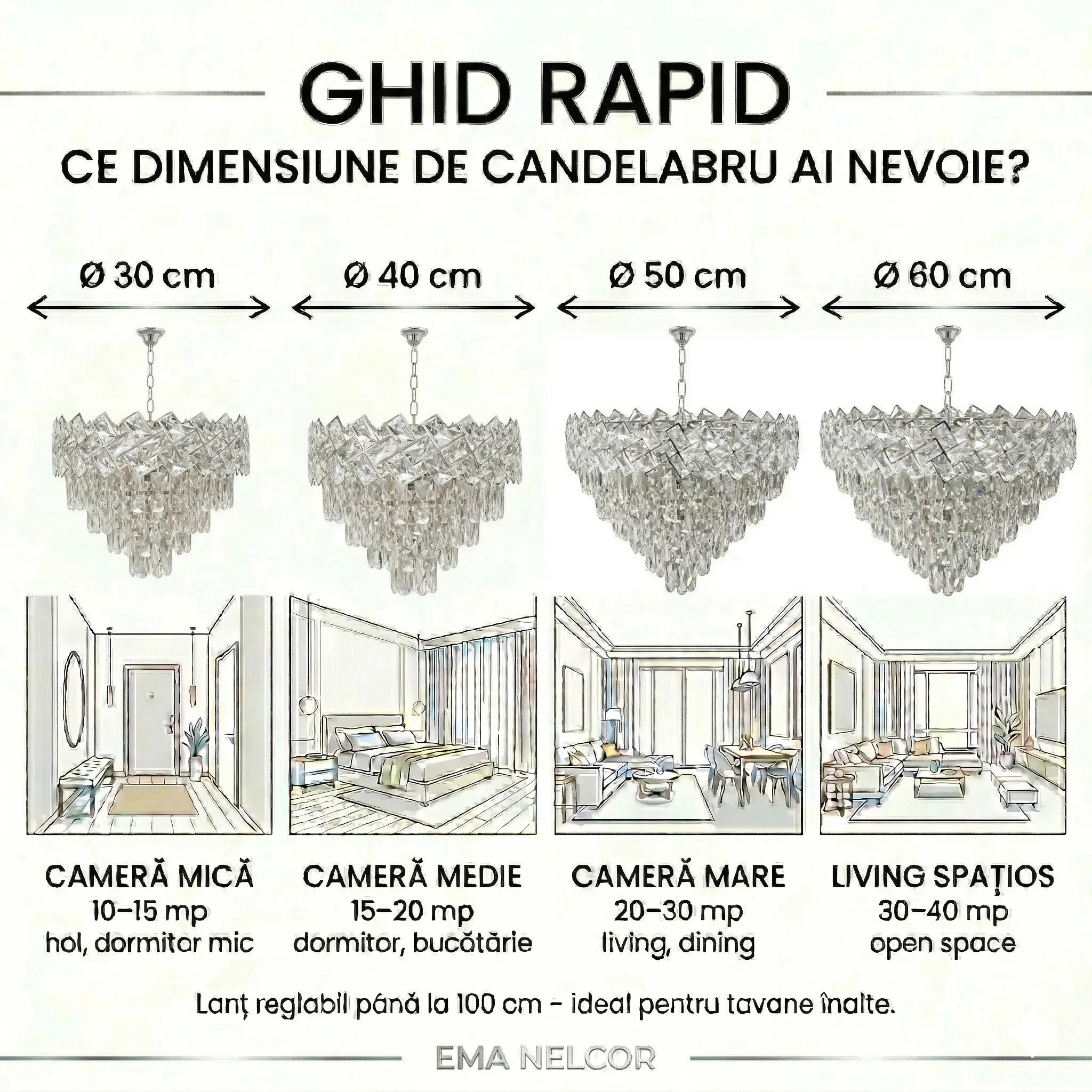 GHID RAPID

CE DIMENSIUNE DE CANDELABRU AI NEVOIE?

Ø 30 cm

Ø 40 cm

Ø 50 cm

Ø 60 cm

CAMERĂ MICĂ
10–15 mp
hol, dormitor mic

CAMERĂ MEDIE
15–20 mp
dormitor, bucătărie

CAMERĂ MARE
20–30 mp
living, dining

LIVING SPAȚIOS
30–40 mp
open space

Lanț reglabil până la 100 cm – ideal pentru tavane înalte.

EMA NELCOR