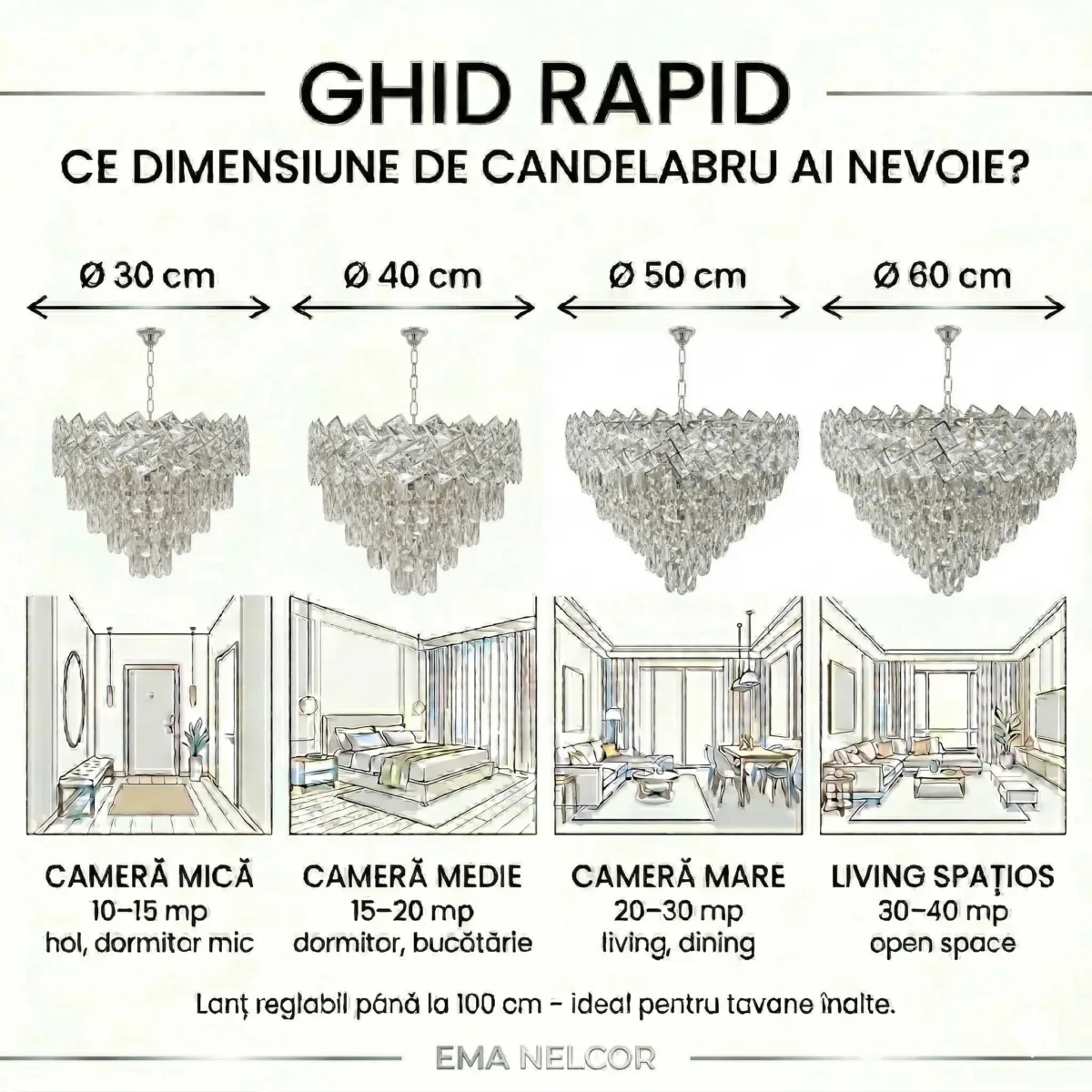 GHID RAPID

CE DIMENSIUNE DE CANDELABRU AI NEVOIE?

Ø 30 cm

Ø 40 cm

Ø 50 cm

Ø 60 cm

CAMERĂ MICĂ
10–15 mp
hol, dormitor mic

CAMERĂ MEDIE
15–20 mp
dormitor, bucătărie

CAMERĂ MARE
20–30 mp
living, dining

LIVING SPAȚIOS
30–40 mp
open space

Lanț reglabil până la 100 cm – ideal pentru tavane înalte.

EMA NELCOR